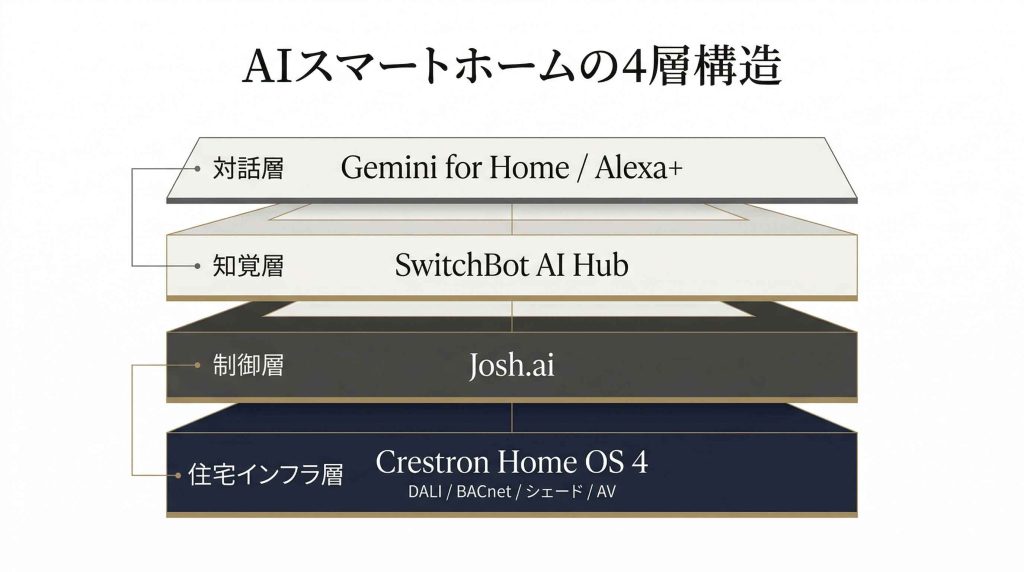 AIスマートホームの4層構造

対話層 Gemini for Home / Alexa+

知覚層 SwitchBot AI Hub

制御層 Josh.ai

住宅インフラ層 Crestron Home OS 4
DALI / BACnet / シェード / AV