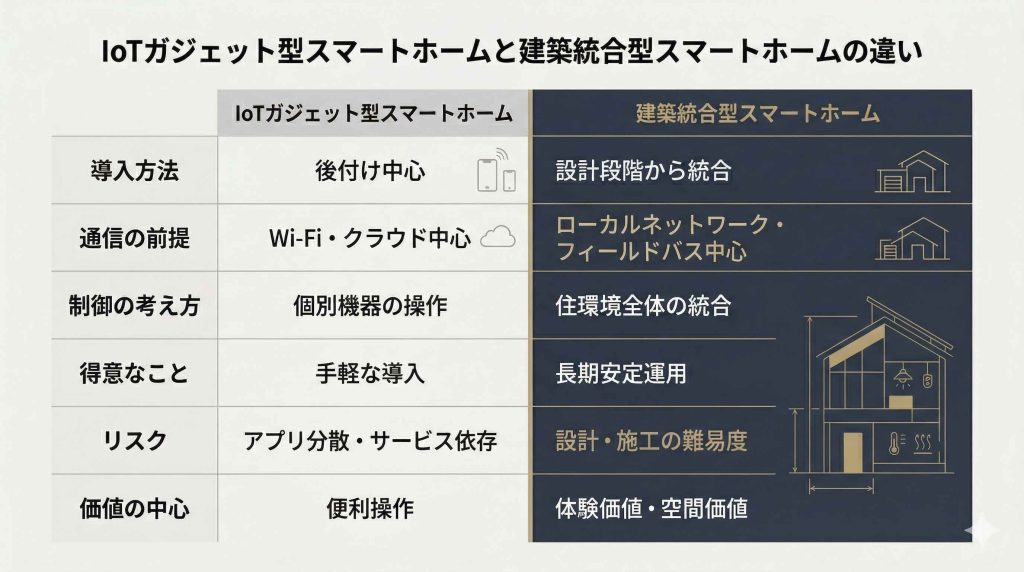 IoTガジェット型スマートホームと建築統合型スマートホームの違い

| | IoTガジェット型スマートホーム | 建築統合型スマートホーム |
|---|---|---|
| 導入方法 | 後付け中心 | 設計段階から統合 |
| 通信の前提 | Wi-Fi・クラウド中心 | ローカルネットワーク・フィールドバス中心 |
| 制御の考え方 | 個別機器の操作 | 住環境全体の統合 |
| 得意なこと | 手軽な導入 | 長期安定運用 |
| リスク | アプリ分散・サービス依存 | 設計・施工の難易度 |
| 価値の中心 | 便利操作 | 体験価値・空間価値 |